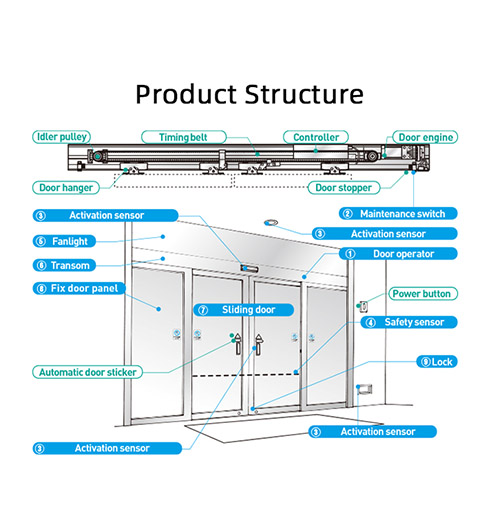 Product Structure

Idler pulley
Timing belt
Controller
Door engine
Door hanger
Door stopper
② Maintenance switch
③ Activation sensor
③ Activation sensor
⑤ Fanlight
① Door operator
⑥ Transom
⑧ Fix door panel
Power button
⑦ Sliding door
④ Safety sensor
⑨ Lock
Automatic door sticker
③ Activation sensor
③ Activation sensor